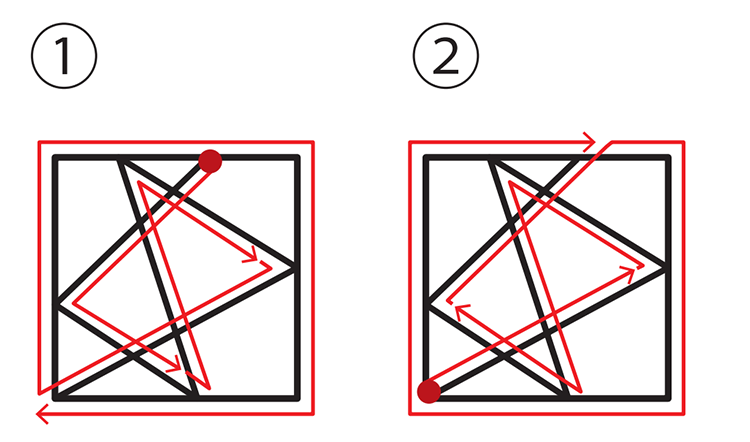 ①

②