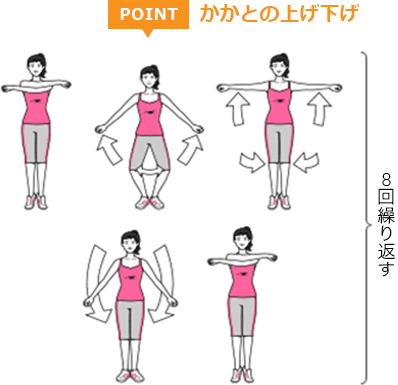 POINT かかとの上げ下げ

8回繰り返す